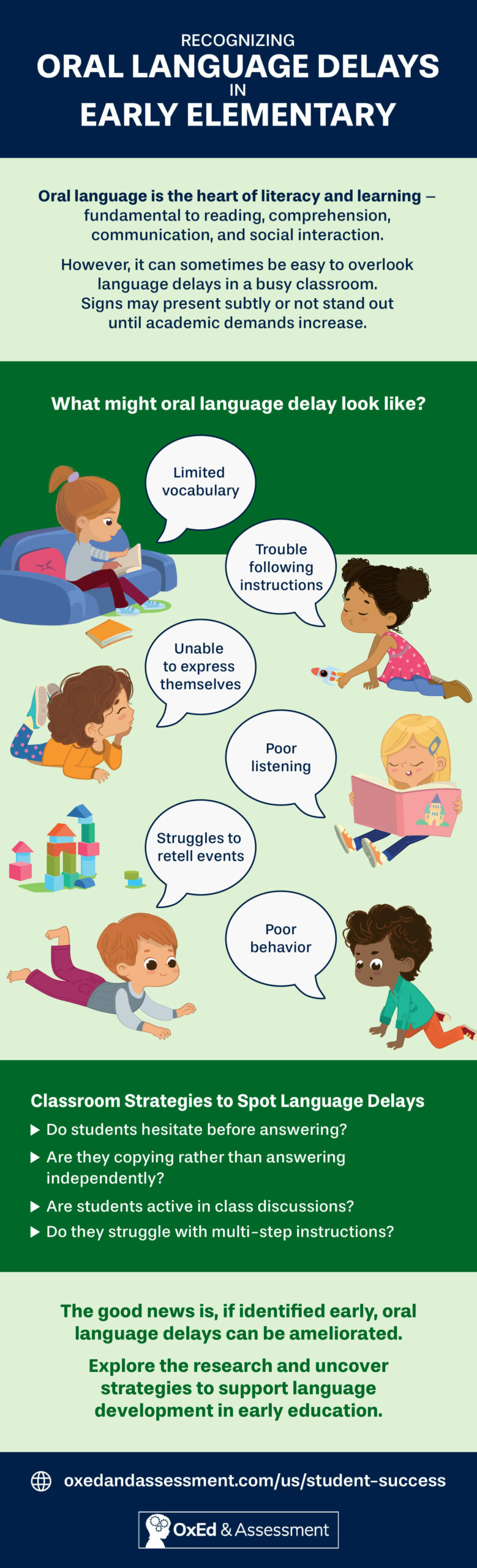 RECOGNIZING
ORAL LANGUAGE DELAYS
IN
EARLY ELEMENTARY

Oral language is the heart of literacy and learning – fundamental to reading, comprehension, communication, and social interaction.

However, it can sometimes be easy to overlook language delays in a busy classroom. Signs may present subtly or not stand out until academic demands increase.

What might oral language delay look like?

Limited vocabulary

Trouble following instructions

Unable to express themselves

Poor listening

Struggles to retell events

Poor behavior

Classroom Strategies to Spot Language Delays

▶ Do students hesitate before answering?
▶ Are they copying rather than answering independently?
▶ Are students active in class discussions?
▶ Do they struggle with multi-step instructions?

The good news is, if identified early, oral language delays can be ameliorated.

Explore the research and uncover strategies to support language development in early education.

oxedandassessment.com/us/student-success

OxEd & Assessment